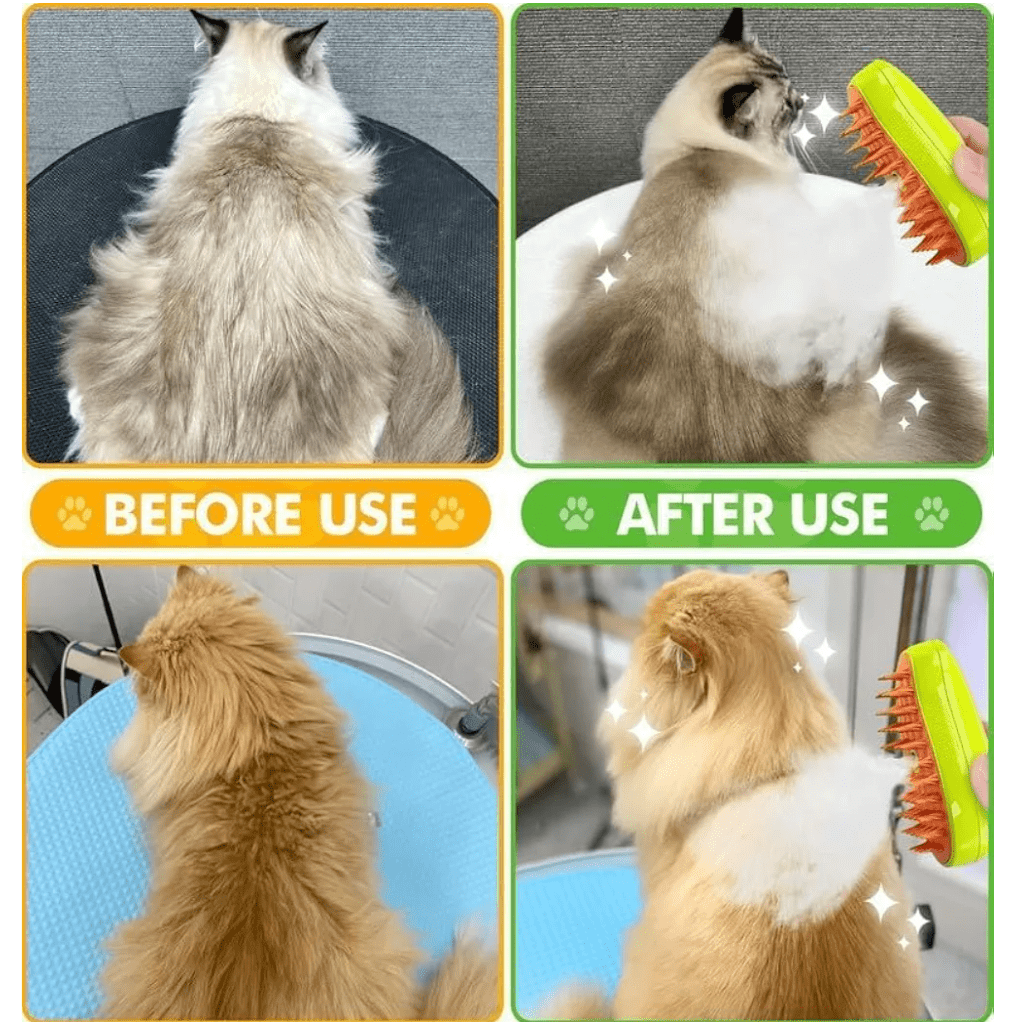 BEFORE USE

AFTER USE