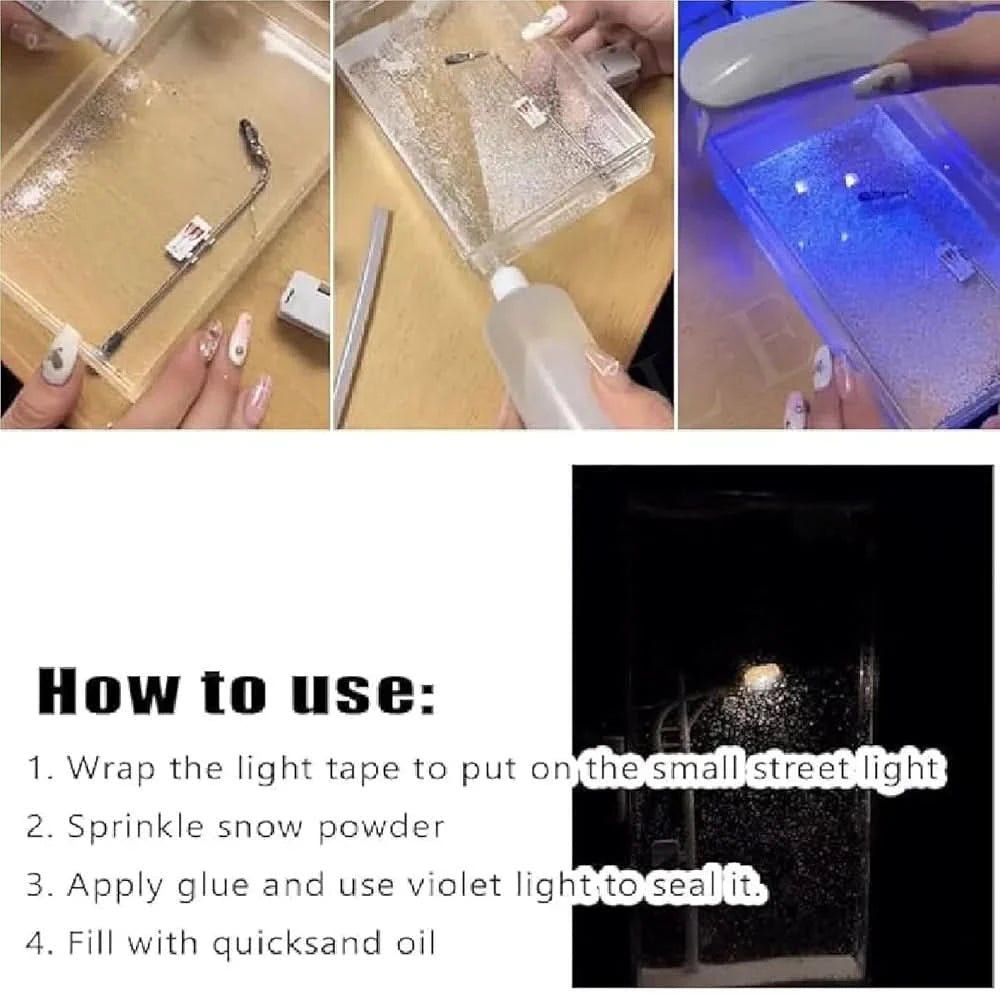 How to use:

1. Wrap the light tape to put on the small street light
2. Sprinkle snow powder
3. Apply glue and use violet light to seal it.
4. Fill with quicksand oil